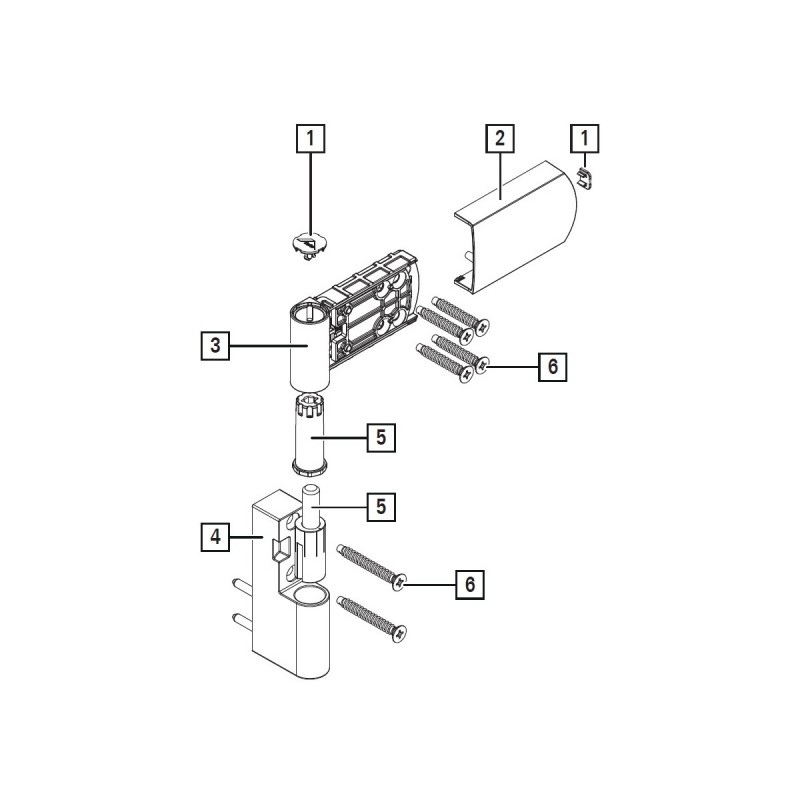 1
2
1
3
6
5
5
4
6